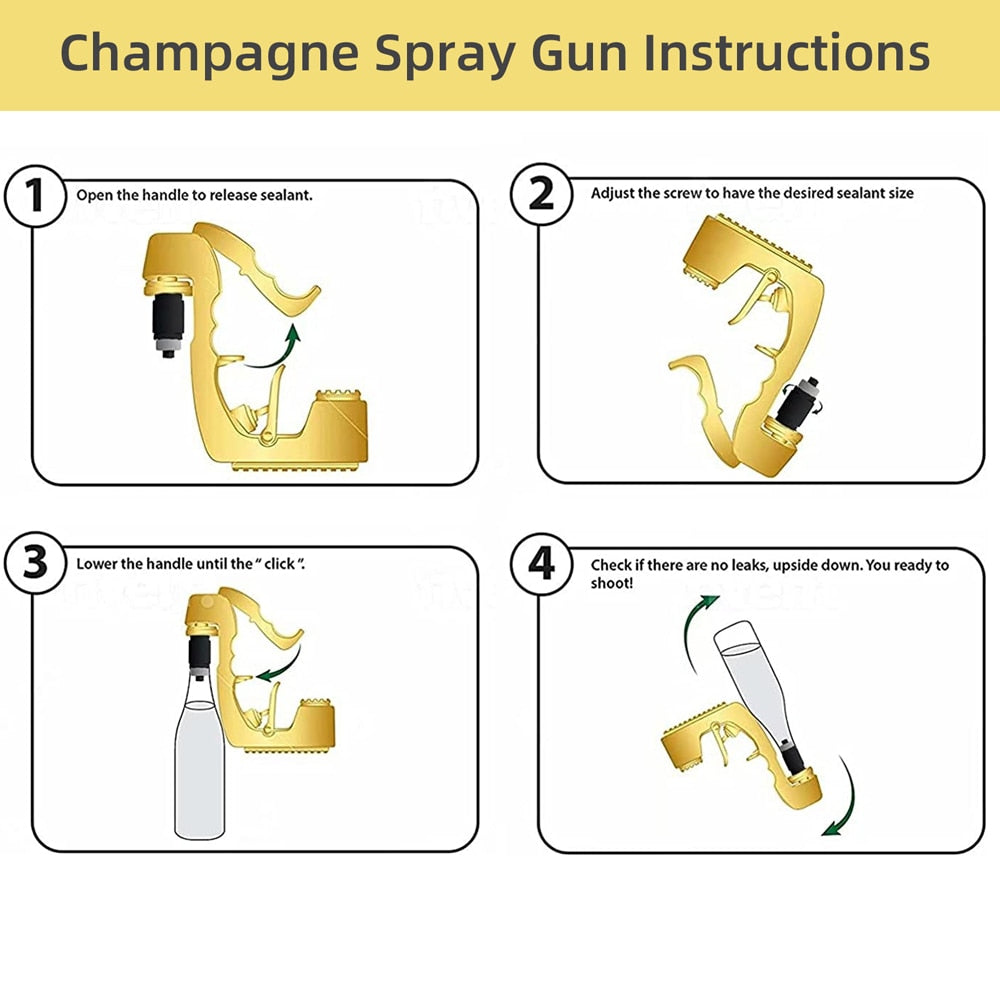 Champagne Spray Gun Instructions

1
Open the handle to release sealant.

2
Adjust the screw to have the desired sealant size

3
Lower the handle until the " click ".

4
Check if there are no leaks, upside down. You ready to shoot!