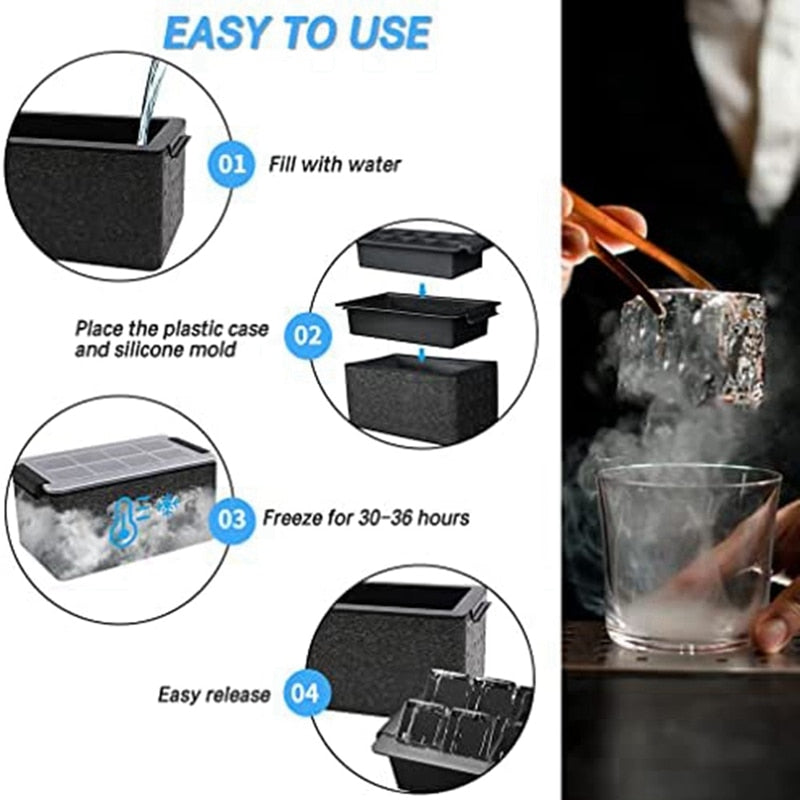 EASY TO USE

01 Fill with water

Place the plastic case and silicone mold 02

03 Freeze for 30-36 hours

Easy release 04