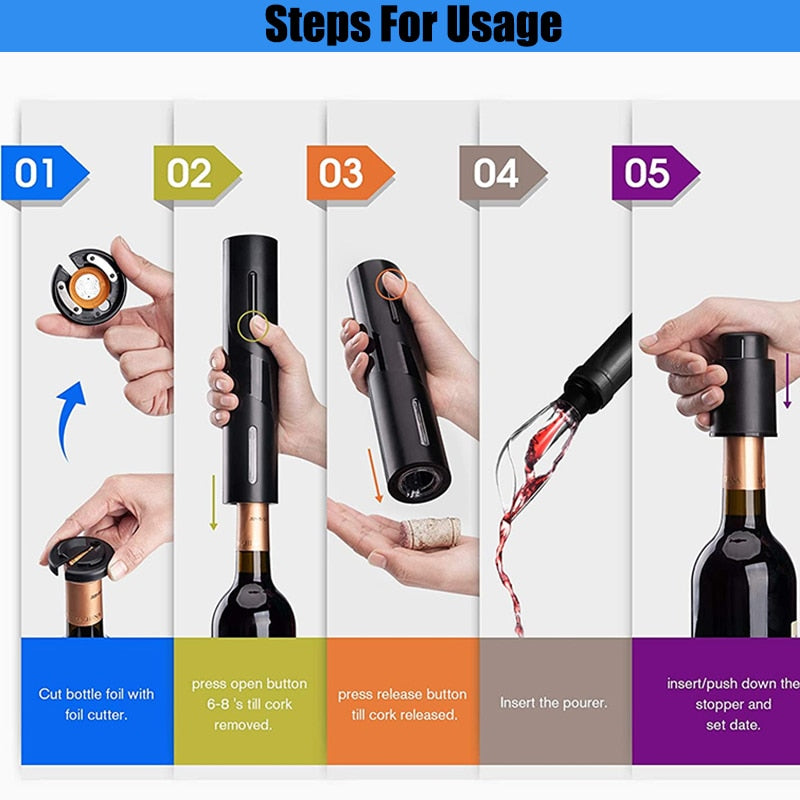 Steps For Usage

01

02

03

04

05

Cut bottle foil with foil cutter.

press open button 6-8 's till cork removed.

press release button till cork released.

Insert the pourer.

insert/push down the stopper and set date.